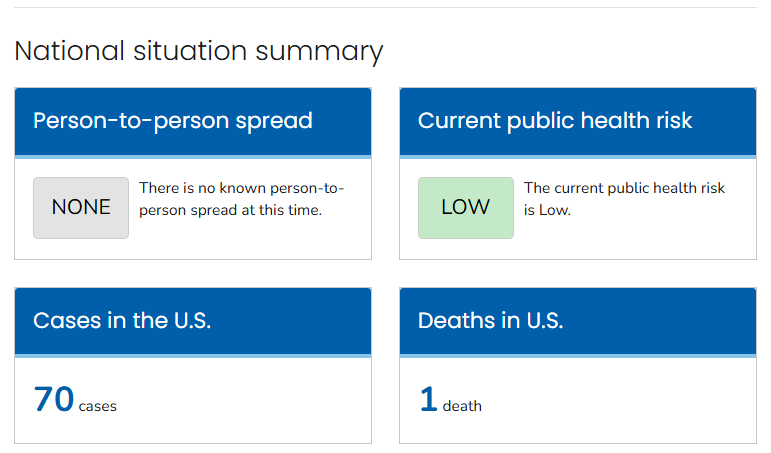 National situation summary

Person-to-person spread

NONE

There is no known person-to-person spread at this time.

Current public health risk

LOW

The current public health risk is Low.

Cases in the U.S.

70 cases

Deaths in U.S.

1 death