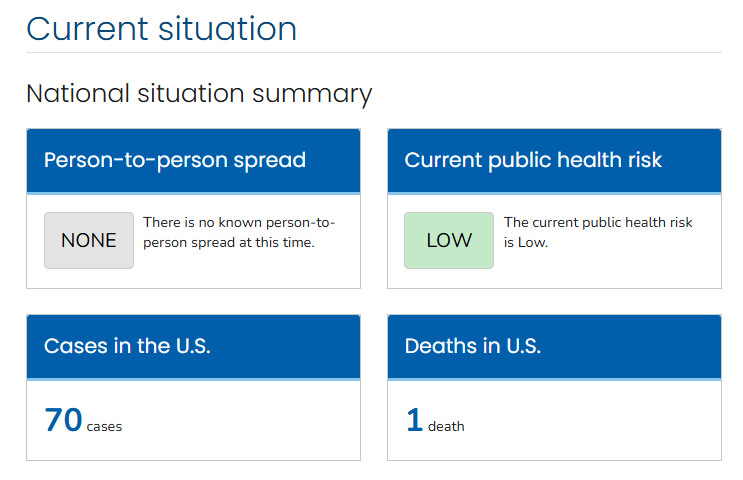 Current situation

National situation summary

Person-to-person spread

NONE There is no known person-to-person spread at this time.

Current public health risk

LOW The current public health risk is Low.

Cases in the U.S.

70 cases

Deaths in U.S.

1 death